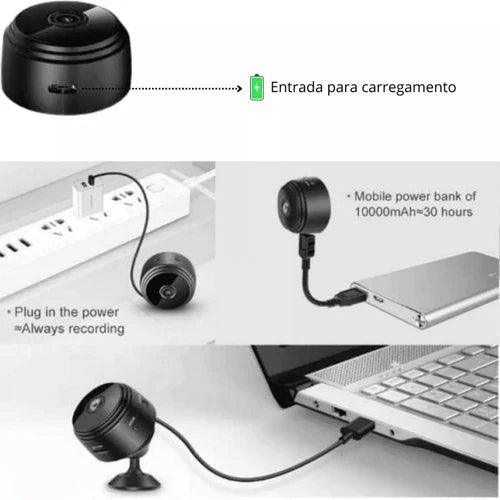 Entrada para carregamento

· Plug in the power
≈Always recording

· Mobile power bank of
10000mAh≈30 hours