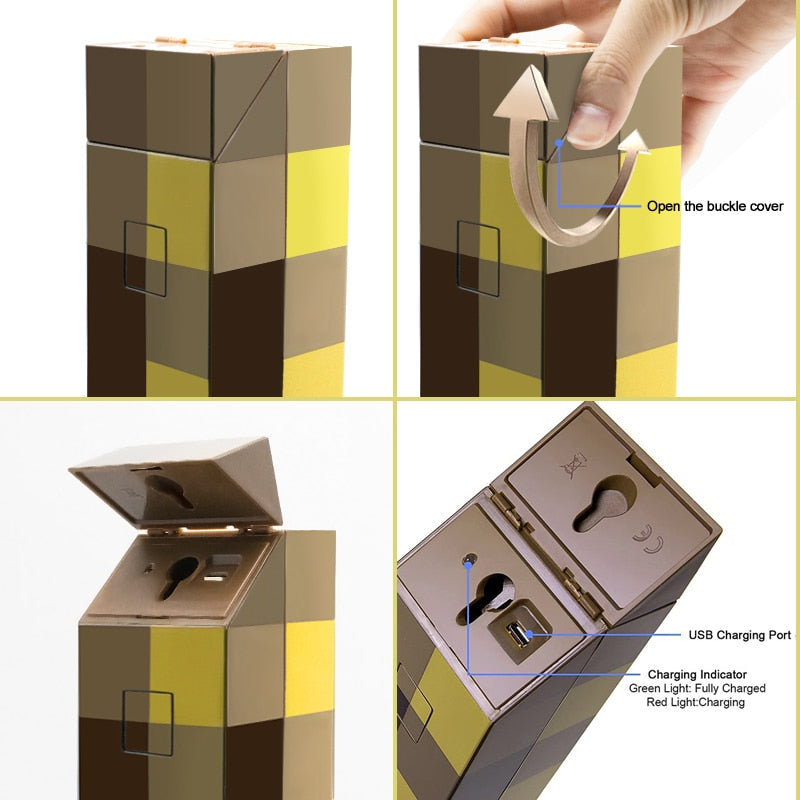 Open the buckle cover

USB Charging Port

Charging Indicator
Green Light: Fully Charged
Red Light:Charging