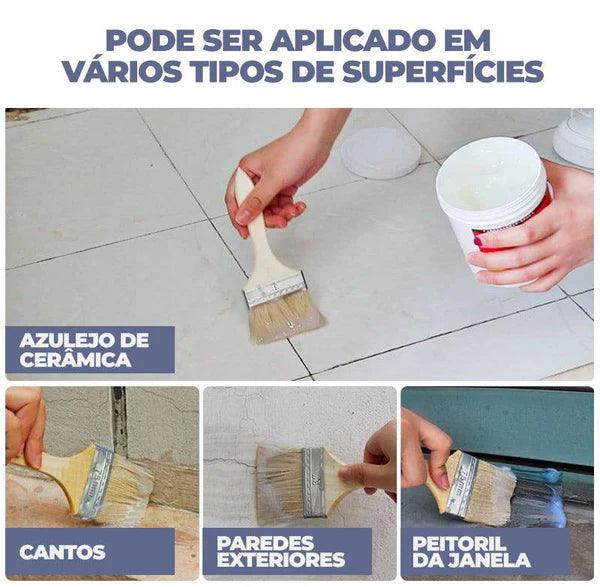 PODE SER APLICADO EM VÁRIOS TIPOS DE SUPERFÍCIES

AZULEJO DE CERÂMICA

CANTOS

PAREDES EXTERIORES

PEITORIL DA JANELA