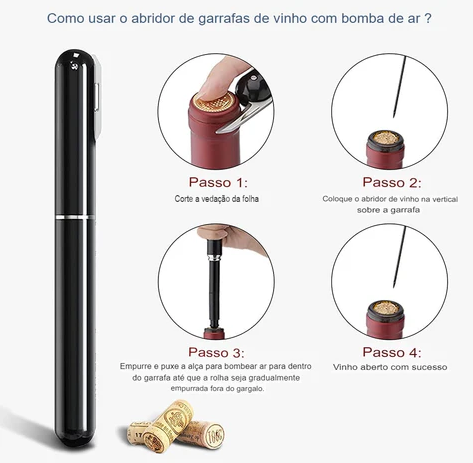 Como usar o abridor de garrafas de vinho com bomba de ar ?

Passo 1:
Corte a vedação da folha

Passo 2:
Coloque o abridor de vinho na vertical sobre a garrafa

Passo 3:
Empurre e puxe a alça para bombear ar para dentro do garrafa até que a rolha seja gradualmente empurrada fora do gargalo.

Passo 4:
Vinho aberto com sucesso